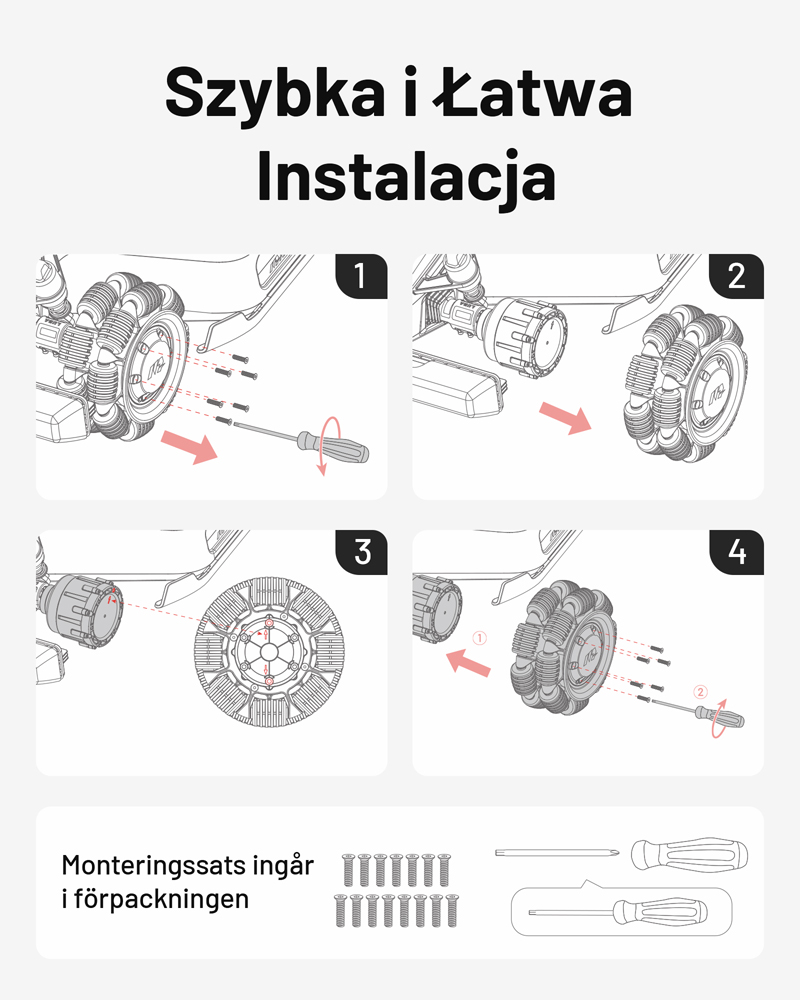 Szybka i Łatwa Instalacja

1

2

3

4

①

②

Monteringssats ingår i förpackningen