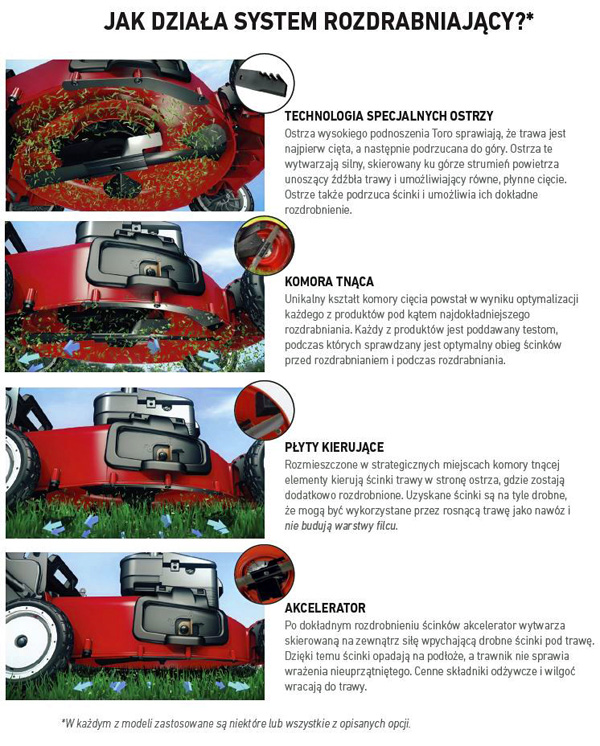 JAK DZIAŁA SYSTEM ROZDRABNIAJĄCY?*

TECHNOLOGIA SPECJALNYCH OSTRZY
Ostrza wysokiego podnoszenia Toro sprawiają, że trawa jest najpierw cięta, a następnie podrzucana do góry. Ostrza te wytwarzają silny, skierowany ku górze strumień powietrza unoszący źdźbła trawy i umożliwiający równe, płynne cięcie. Ostrze także podrzuca ścinki i umożliwia ich dokładne rozdrobnienie.

KOMORA TNĄCA
Unikalny kształt komory cięcia powstał w wyniku optymalizacji każdego z produktów pod kątem najdokładniejszego rozdrabniania. Każdy z produktów jest poddawany testom, podczas których sprawdzany jest optymalny obieg ścinków przed rozdrabnianiem i podczas rozdrabniania.

PŁYTY KIERUJĄCE
Rozmieszczone w strategicznych miejscach komory tnącej elementy kierują ścinki trawy w stronę ostrza, gdzie zostają dodatkowo rozdrobnione. Uzyskane ścinki są na tyle drobne, że mogą być wykorzystane przez rosnącą trawę jako nawóz i nie budują warstwy filcu.

AKCELERATOR
Po dokładnym rozdrobnieniu ścinków akcelerator wytwarza skierowaną na zewnątrz siłę wpychającą drobne ścinki pod trawę. Dzięki temu ścinki opadają na podłoże, a trawnik nie sprawia wrażenia nieuprzątniętego. Cenne składniki odżywcze i wilgoć wracają do trawy.

*W każdym z modeli zastosowane są niektóre lub wszystkie z opisanych opcji.